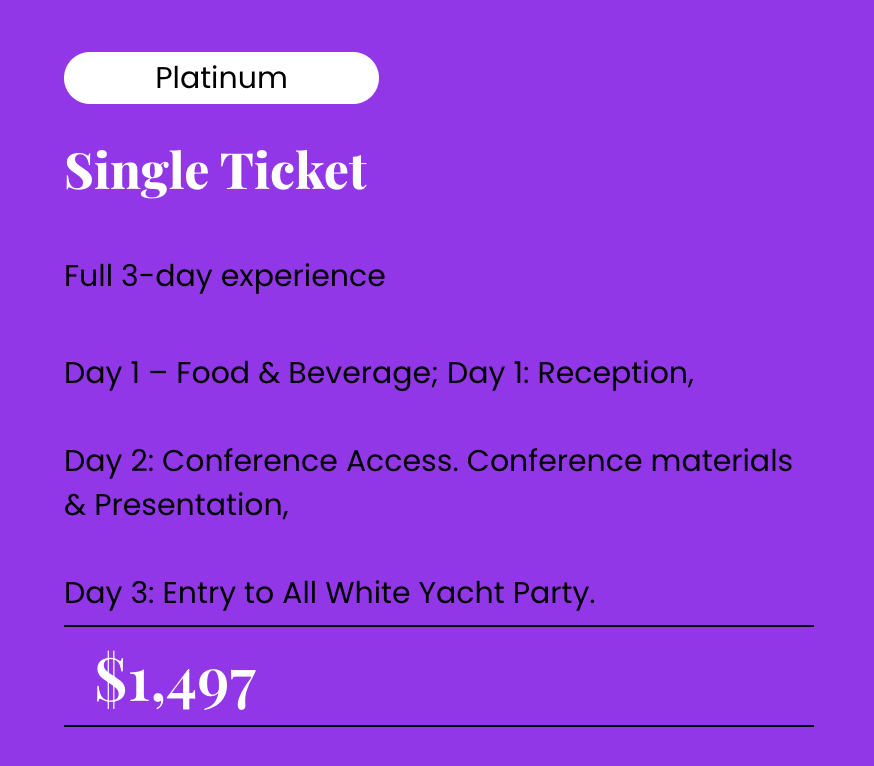 Platinum

Single Ticket

Full 3-day experience

Day 1 – Food & Beverage; Day 1: Reception,

Day 2: Conference Access. Conference materials & Presentation,

Day 3: Entry to All White Yacht Party.

$1,497